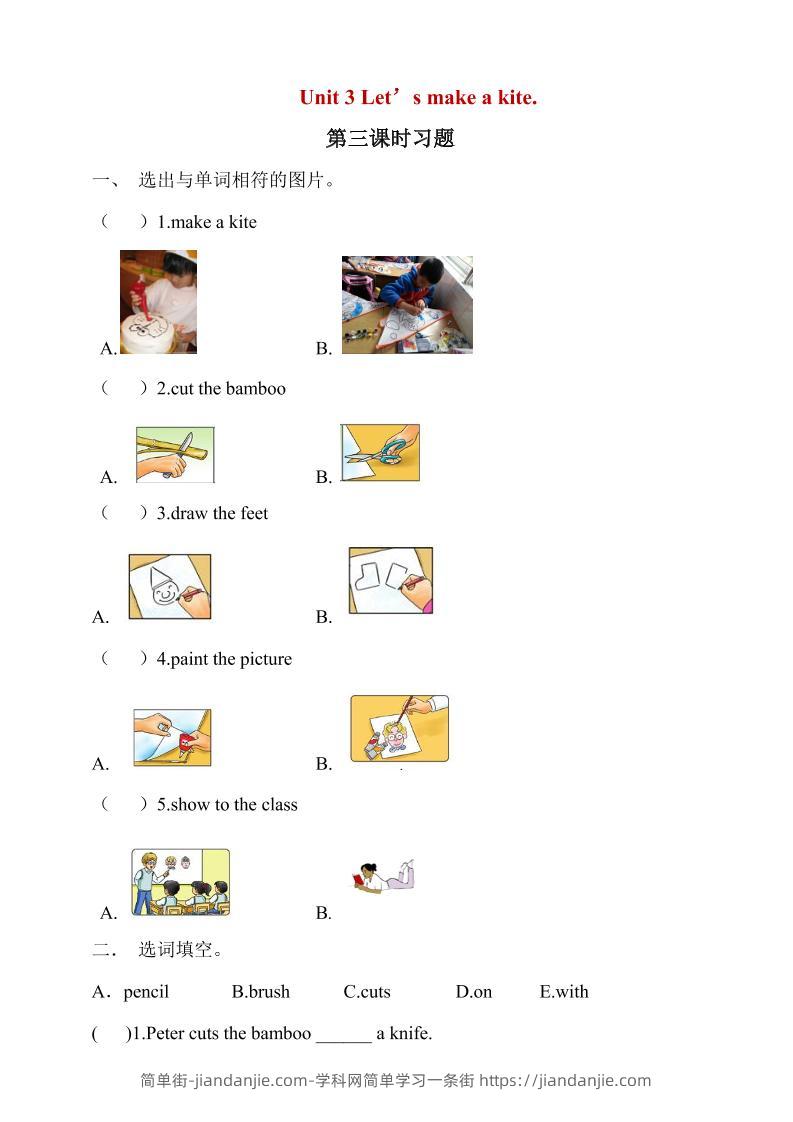 Unit 3 Let’s make a kite.

第三课时习题

一、 选出与单词相符的图片。

（ ）1.make a kite

A. B.

（ ）2.cut the bamboo

A. B.

（ ）3.draw the feet

A. B.

（ ）4.paint the picture

A. B.

（ ）5.show to the class

A. B.

二． 选词填空。

A．pencil B.brush C.cuts D.on E.with

( )1.Peter cuts the bamboo ______ a knife.

简单街-jiandanjie.com-学科网简单学习一条街 https://jiandanjie.com