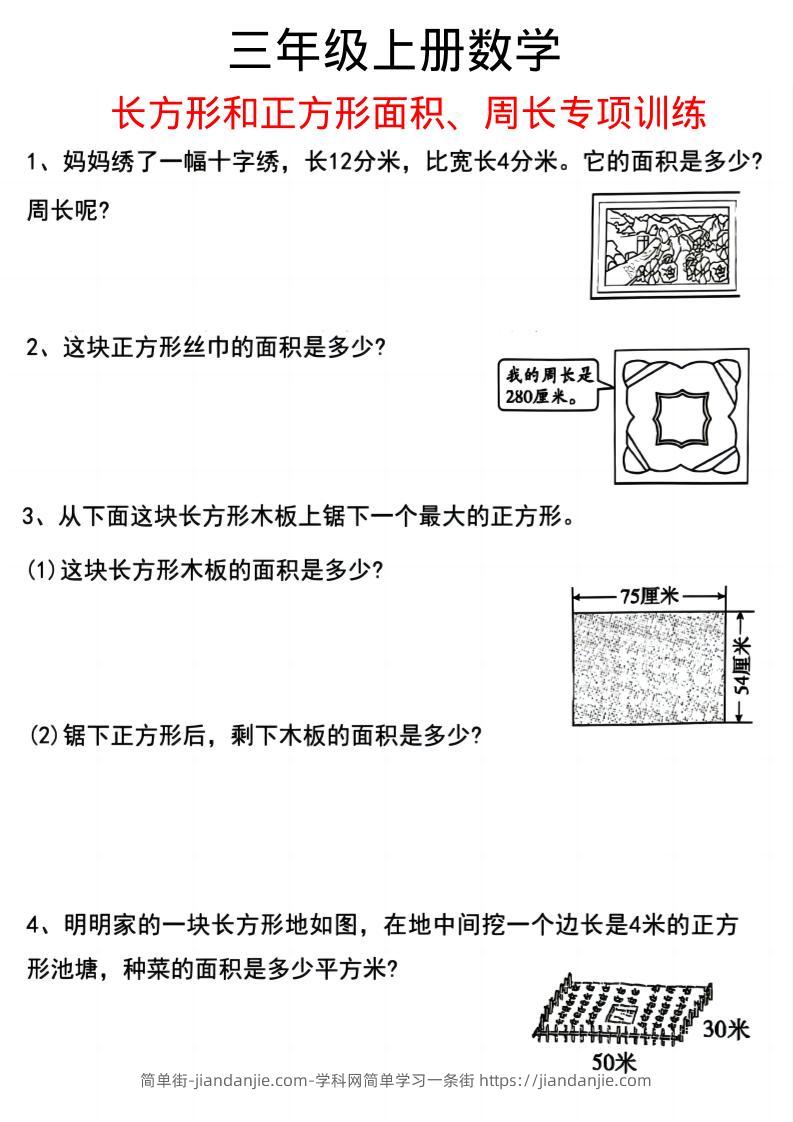 三年级上册数学

长方形和正方形面积、周长专项训练

1、妈妈绣了一幅十字绣，长12分米，比宽长4分米。它的面积是多少？周长呢？

2、这块正方形丝巾的面积是多少？

我的周长是280厘米。

3、从下面这块长方形木板上锯下一个最大的正方形。

(1)这块长方形木板的面积是多少？

75厘米

54厘米

(2)锯下正方形后，剩下木板的面积是多少？

4、明明家的一块长方形地如图，在地中间挖一个边长是4米的正方形池塘，种菜的面积是多少平方米？

30米

50米

简单街-jiandanjie.com-学科网简单学习一条街 https://jiandanjie.com