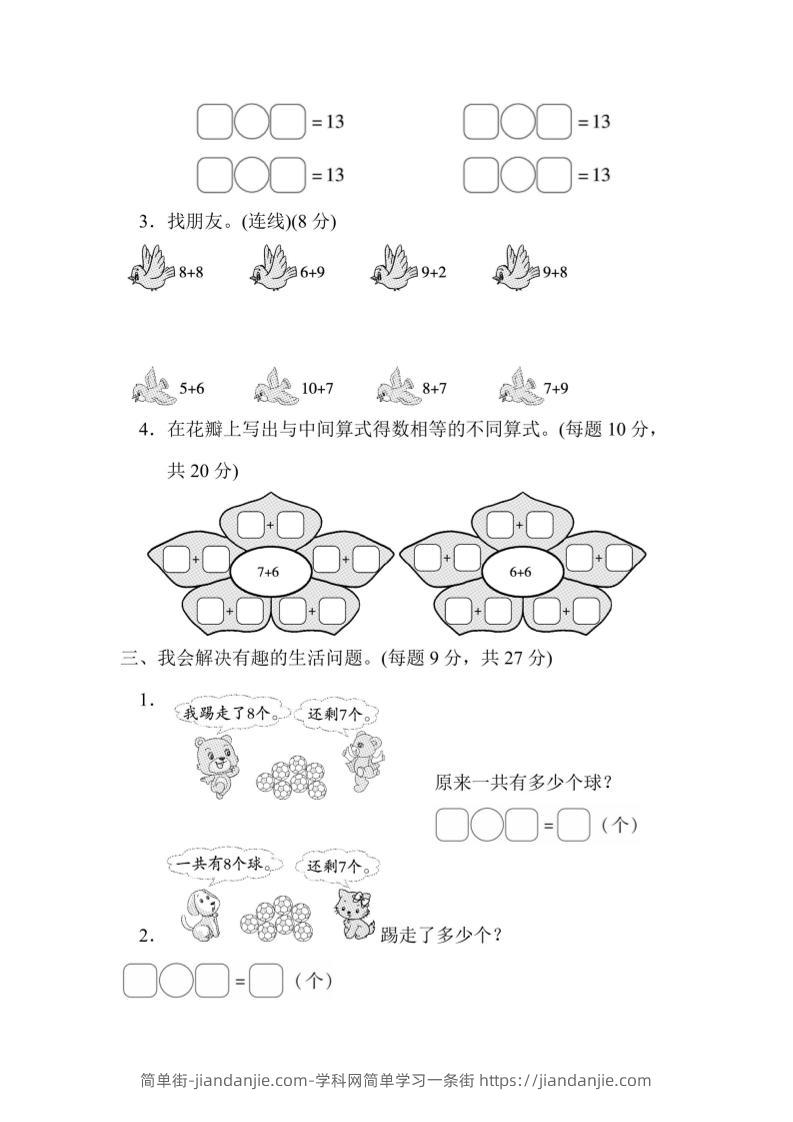 =13 =13

=13 =13

3．找朋友。(连线)(8 分)

8+8 6+9 9+2 9+8

5+6 10+7 8+7 7+9

4．在花瓣上写出与中间算式得数相等的不同算式。(每题 10 分，共 20 分)

+ + + + + 7+6

+ + + + + 6+6

三、我会解决有趣的生活问题。(每题 9 分，共 27 分)

1．

我踢走了8个。 还剩7个。

原来一共有多少个球？

= （个）

一共有8个球。 还剩7个。

2． 踢走了多少个？

= （个）

简单街-jiandanjie.com-学科网简单学习一条街 https://jiandanjie.com