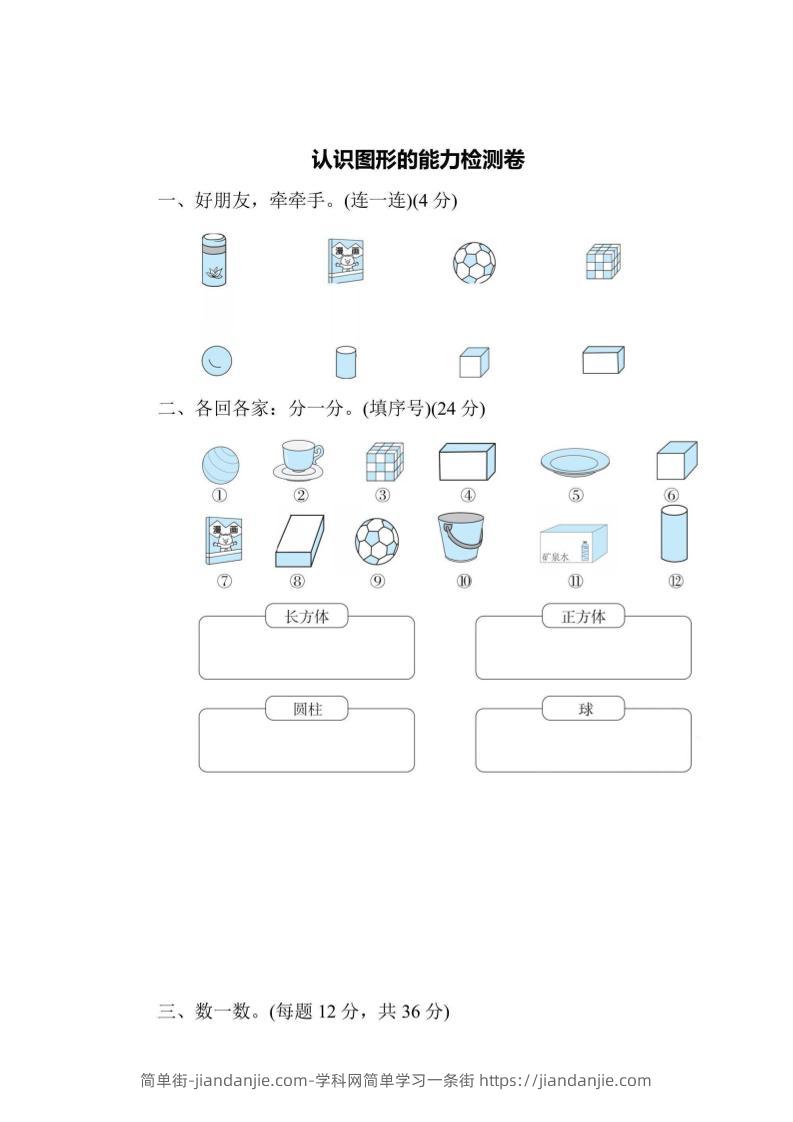 认识图形的能力检测卷

一、好朋友，牵牵手。(连一连)(4 分)

漫画

二、各回各家：分一分。(填序号)(24 分)

①　②　③　④　⑤　⑥

漫画　　　矿泉水

⑦　⑧　⑨　⑩　⑪　⑫

长方体

正方体

圆柱

球

三、数一数。(每题 12 分，共 36 分)

简单街-jiandanjie.com-学科网简单学习一条街 https://jiandanjie.com