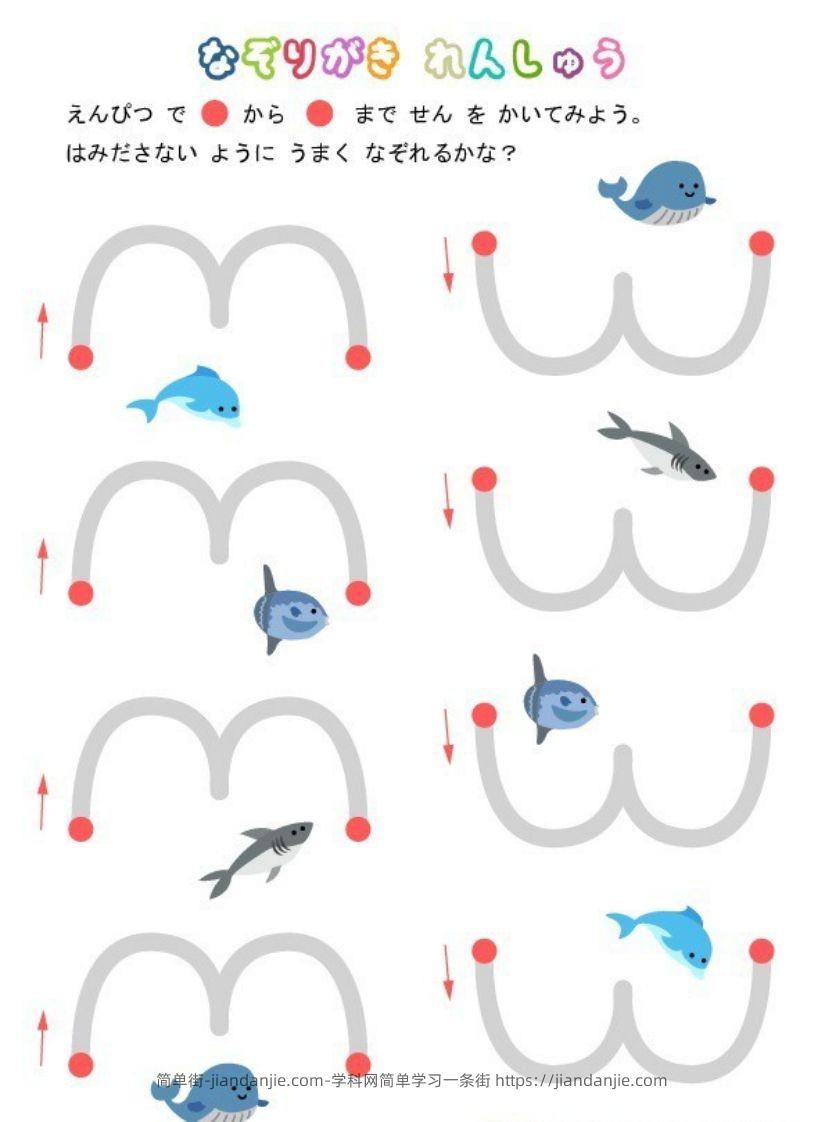 なぞりがき れんしゅう

えんぴつ で から まで せん を かいてみよう。
はみださない ように うまく なぞれるかな？

简单街-jiandanjie.com-学科网简单学习一条街 https://jiandanjie.com