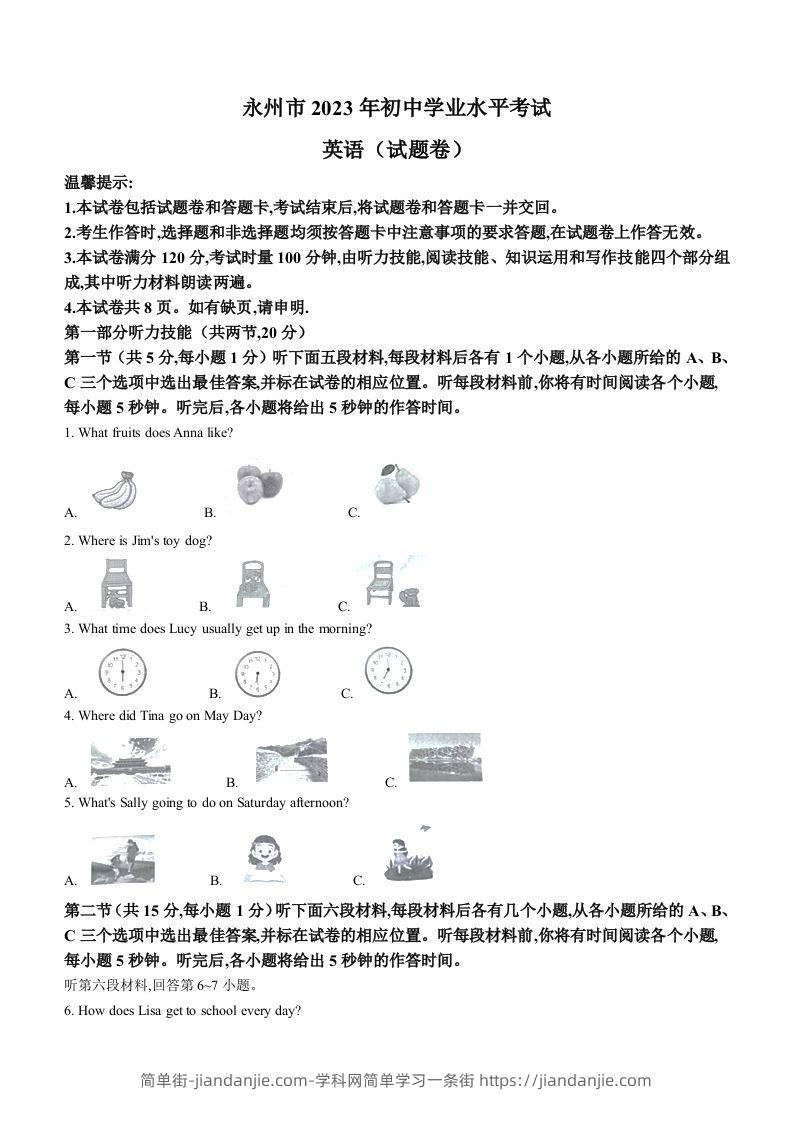 永州市 2023 年初中学业水平考试

英语（试题卷）

温馨提示:

1.本试卷包括试题卷和答题卡,考试结束后,将试题卷和答题卡一并交回。

2.考生作答时,选择题和非选择题均须按答题卡中注意事项的要求答题,在试题卷上作答无效。

3.本试卷满分 120 分,考试时量 100 分钟,由听力技能,阅读技能、知识运用和写作技能四个部分组成,其中听力材料朗读两遍。

4.本试卷共 8 页。如有缺页,请申明.

第一部分听力技能（共两节,20 分）

第一节（共 5 分,每小题 1 分）听下面五段材料,每段材料后各有 1 个小题,从各小题所给的 A、B、C 三个选项中选出最佳答案,并标在试卷的相应位置。听每段材料前,你将有时间阅读各个小题,每小题 5 秒钟。听完后,各小题将给出 5 秒钟的作答时间。

1. What fruits does Anna like?

A. B. C.

2. Where is Jim's toy dog?

A. B. C.

3. What time does Lucy usually get up in the morning?

A. B. C.

4. Where did Tina go on May Day?

A. B. C.

5. What's Sally going to do on Saturday afternoon?

A. B. C.

第二节（共 15 分,每小题 1 分）听下面六段材料,每段材料后各有几个小题,从各小题所给的 A、B、C 三个选项中选出最佳答案,并标在试卷的相应位置。听每段材料前,你将有时间阅读各个小题,每小题 5 秒钟。听完后,各小题将给出 5 秒钟的作答时间。

听第六段材料,回答第 6~7 小题。

6. How does Lisa get to school every day?

简单街-jiandanjie.com-学科网简单学习一条街 https://jiandanjie.com