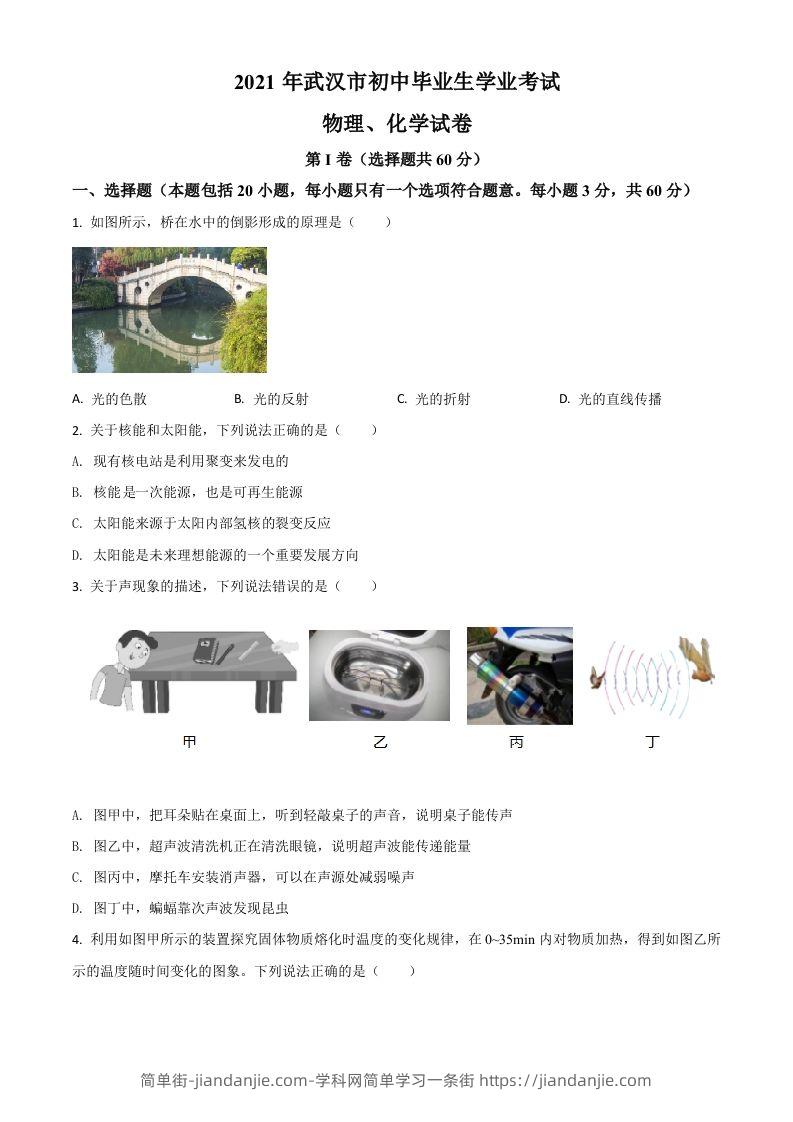 2021 年武汉市初中毕业生学业考试

物理、化学试卷

第 I 卷（选择题共 60 分）

一、选择题（本题包括 20 小题，每小题只有一个选项符合题意。每小题 3 分，共 60 分）

1. 如图所示，桥在水中的倒影形成的原理是（　　）

A. 光的色散　　B. 光的反射　　C. 光的折射　　D. 光的直线传播

2. 关于核能和太阳能，下列说法正确的是（　　）

A. 现有核电站是利用聚变来发电的

B. 核能是一次能源，也是可再生能源

C. 太阳能来源于太阳内部氢核的裂变反应

D. 太阳能是未来理想能源的一个重要发展方向

3. 关于声现象的描述，下列说法错误的是（　　）

甲　　乙　　丙　　丁

A. 图甲中，把耳朵贴在桌面上，听到轻敲桌子的声音，说明桌子能传声

B. 图乙中，超声波清洗机正在清洗眼镜，说明超声波能传递能量

C. 图丙中，摩托车安装消声器，可以在声源处减弱噪声

D. 图丁中，蝙蝠靠次声波发现昆虫

4. 利用如图甲所示的装置探究固体物质熔化时温度的变化规律，在 0~35min 内对物质加热，得到如图乙所示的温度随时间变化的图象。下列说法正确的是（　　）

简单街-jiandanjie.com-学科网简单学习一条街 https://jiandanjie.com