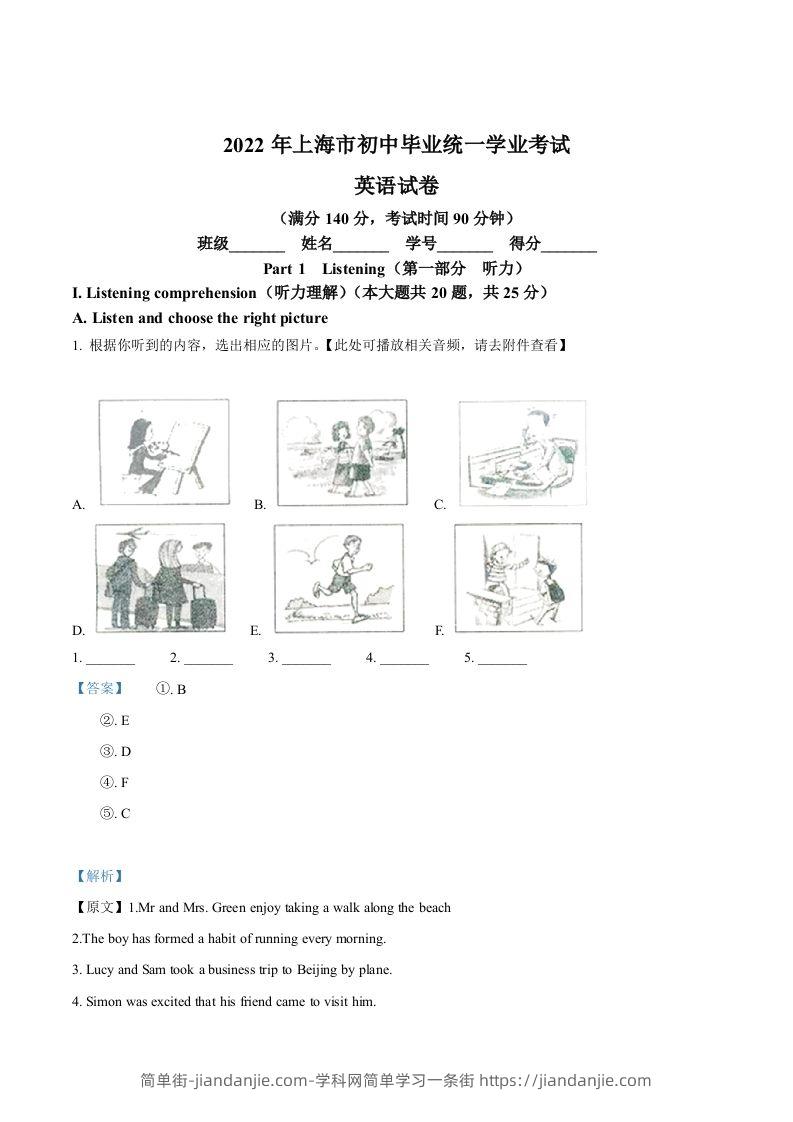 2022 年上海市初中毕业统一学业考试

英语试卷

（满分 140 分，考试时间 90 分钟）

班级_______ 姓名_______ 学号_______ 得分_______

Part 1 Listening（第一部分 听力）

I. Listening comprehension（听力理解）（本大题共 20 题，共 25 分）

A. Listen and choose the right picture

1. 根据你听到的内容，选出相应的图片。【此处可播放相关音频，请去附件查看】

A. B. C.

D. E. F.

1. _______ 2. _______ 3. _______ 4. _______ 5. _______

【答案】 ①. B

②. E

③. D

④. F

⑤. C

【解析】

【原文】1.Mr and Mrs. Green enjoy taking a walk along the beach

2.The boy has formed a habit of running every morning.

3. Lucy and Sam took a business trip to Beijing by plane.

4. Simon was excited that his friend came to visit him.

简单街-jiandanjie.com-学科网简单学习一条街 https://jiandanjie.com