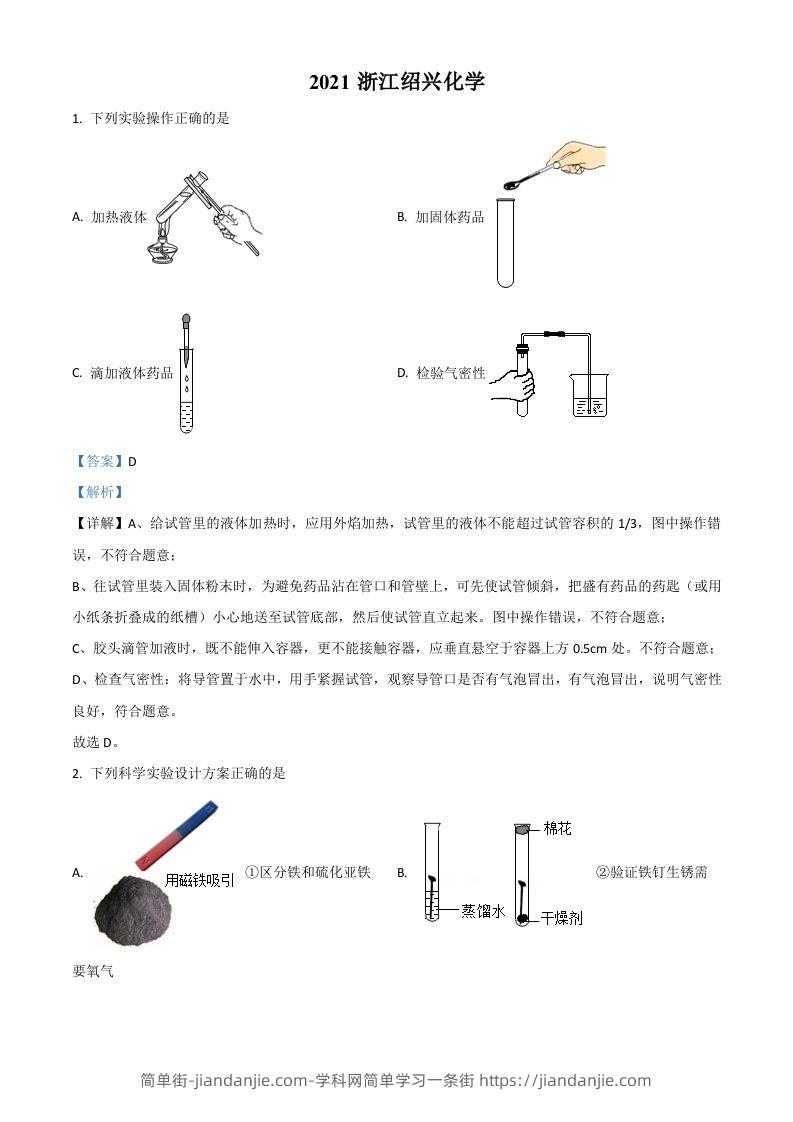 2021 浙江绍兴化学

1. 下列实验操作正确的是

A. 加热液体

B. 加固体药品

C. 滴加液体药品

D. 检验气密性

【答案】D

【解析】

【详解】A、给试管里的液体加热时，应用外焰加热，试管里的液体不能超过试管容积的 1/3，图中操作错误，不符合题意；

B、往试管里装入固体粉末时，为避免药品沾在管口和管壁上，可先使试管倾斜，把盛有药品的药匙（或用小纸条折叠成的纸槽）小心地送至试管底部，然后使试管直立起来。图中操作错误，不符合题意；

C、胶头滴管加液时，既不能伸入容器，更不能接触容器，应垂直悬空于容器上方 0.5cm 处。不符合题意；

D、检查气密性：将导管置于水中，用手紧握试管，观察导管口是否有气泡冒出，有气泡冒出，说明气密性良好，符合题意。

故选 D。

2. 下列科学实验设计方案正确的是

A. 用磁铁吸引 ①区分铁和硫化亚铁

B. 棉花 蒸馏水 干燥剂 ②验证铁钉生锈需要氧气

简单街-jiandanjie.com-学科网简单学习一条街 https://jiandanjie.com