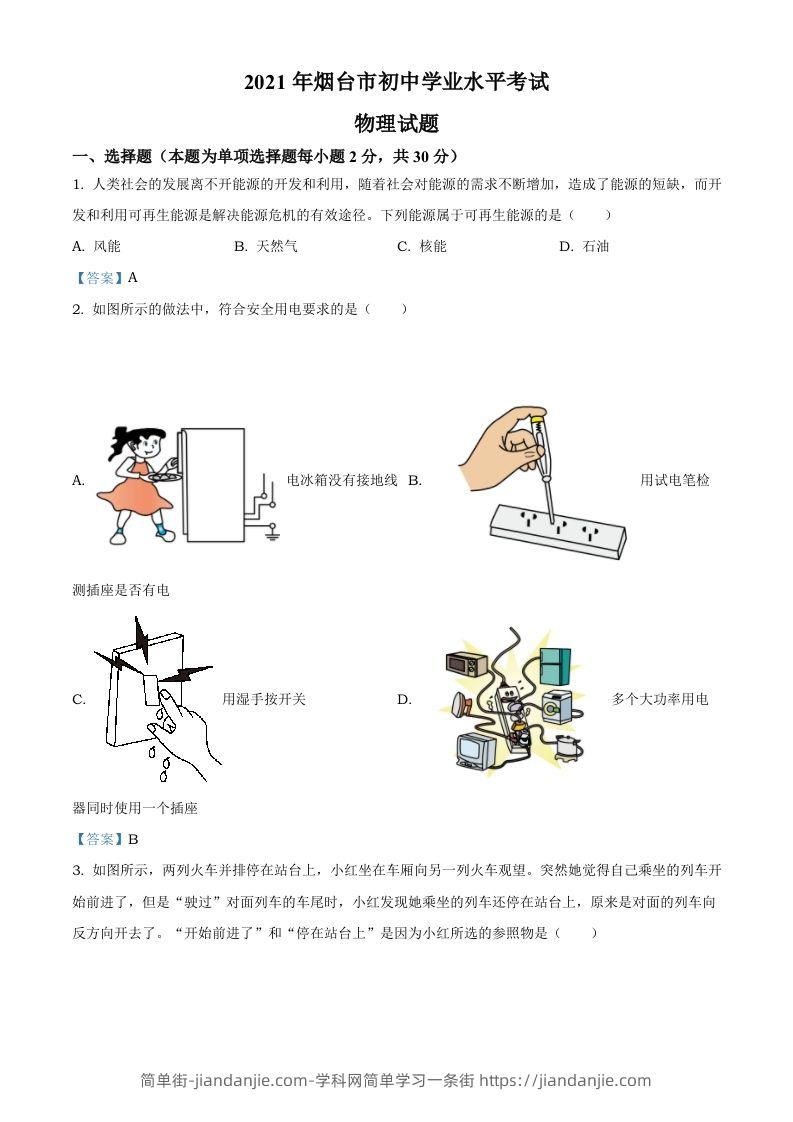 2021 年烟台市初中学业水平考试

物理试题

一、选择题（本题为单项选择题每小题 2 分，共 30 分）

1. 人类社会的发展离不开能源的开发和利用，随着社会对能源的需求不断增加，造成了能源的短缺，而开发和利用可再生能源是解决能源危机的有效途径。下列能源属于可再生能源的是（　　）

A. 风能　　B. 天然气　　C. 核能　　D. 石油

【答案】A

2. 如图所示的做法中，符合安全用电要求的是（　　）

A. 电冰箱没有接地线　B. 用试电笔检测插座是否有电

C. 用湿手按开关　D. 多个大功率用电器同时使用一个插座

【答案】B

3. 如图所示，两列火车并排停在站台上，小红坐在车厢向另一列火车观望。突然她觉得自己乘坐的列车开始前进了，但是“驶过”对面列车的车尾时，小红发现她乘坐的列车还停在站台上，原来是对面的列车向反方向开去了。“开始前进了”和“停在站台上”是因为小红所选的参照物是（　　）

简单街-jiandanjie.com-学科网简单学习一条街 https://jiandanjie.com