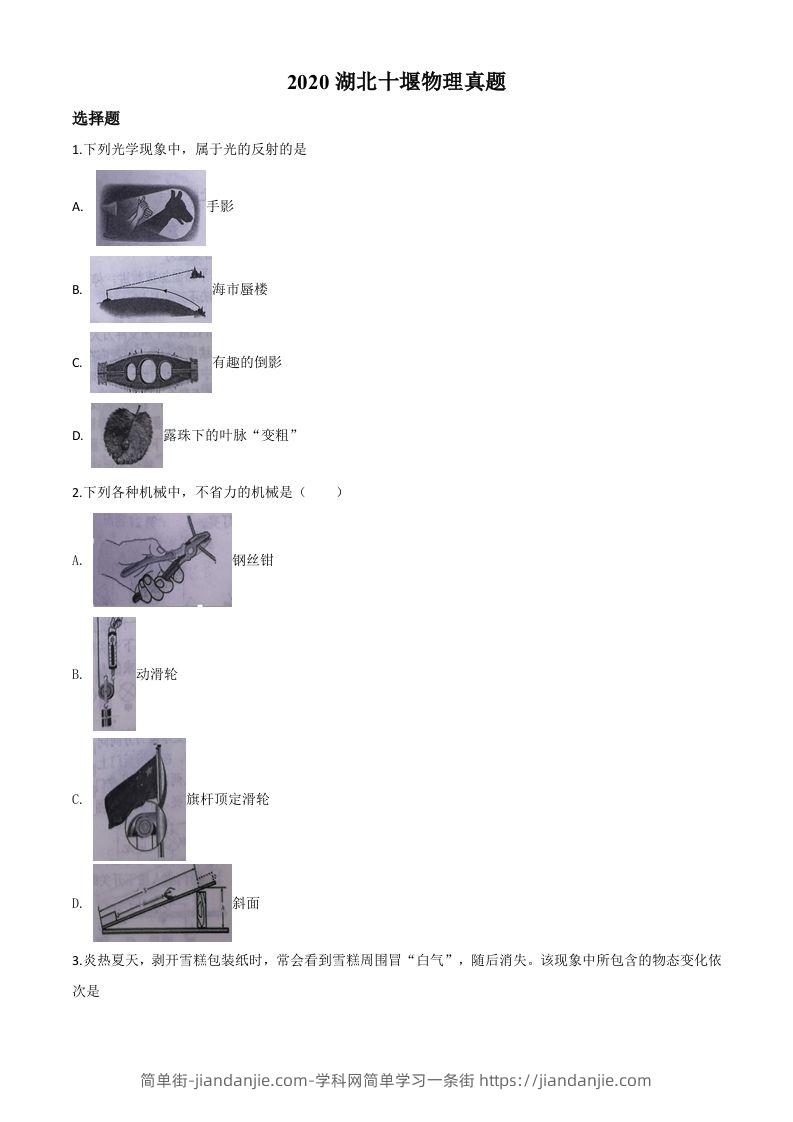 2020 湖北十堰物理真题

选择题

1.下列光学现象中，属于光的反射的是

A. 手影

B. 海市蜃楼

C. 有趣的倒影

D. 露珠下的叶脉“变粗”

2.下列各种机械中，不省力的机械是（　　）

A. 钢丝钳

B. 动滑轮

C. 旗杆顶定滑轮

D. 斜面

3.炎热夏天，剥开雪糕包装纸时，常会看到雪糕周围冒“白气”，随后消失。该现象中所包含的物态变化依次是

简单街-jiandanjie.com-学科网简单学习一条街 https://jiandanjie.com