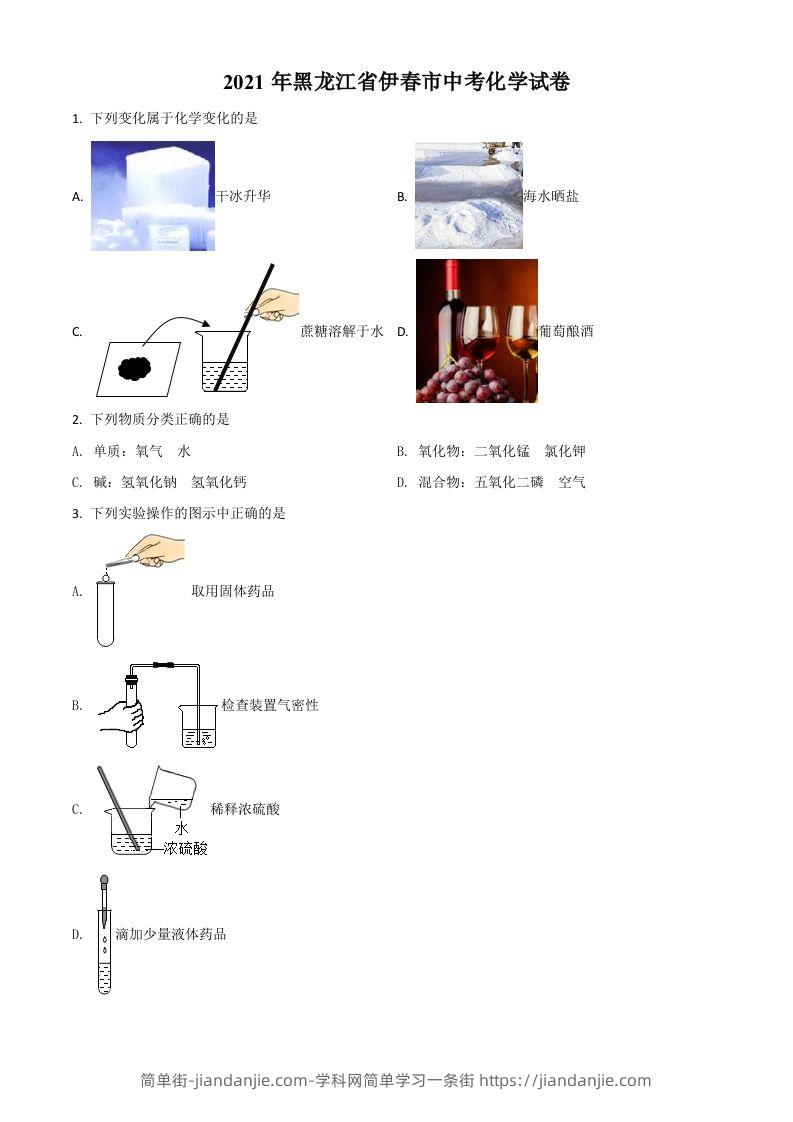 2021 年黑龙江省伊春市中考化学试卷

1. 下列变化属于化学变化的是

A. 干冰升华

B. 海水晒盐

C. 蔗糖溶解于水

D. 葡萄酿酒

2. 下列物质分类正确的是

A. 单质：氧气　水

B. 氧化物：二氧化锰　氯化钾

C. 碱：氢氧化钠　氢氧化钙

D. 混合物：五氧化二磷　空气

3. 下列实验操作的图示中正确的是

A. 取用固体药品

B. 检查装置气密性

C. 稀释浓硫酸

水

浓硫酸

D. 滴加少量液体药品

简单街-jiandanjie.com-学科网简单学习一条街 https://jiandanjie.com