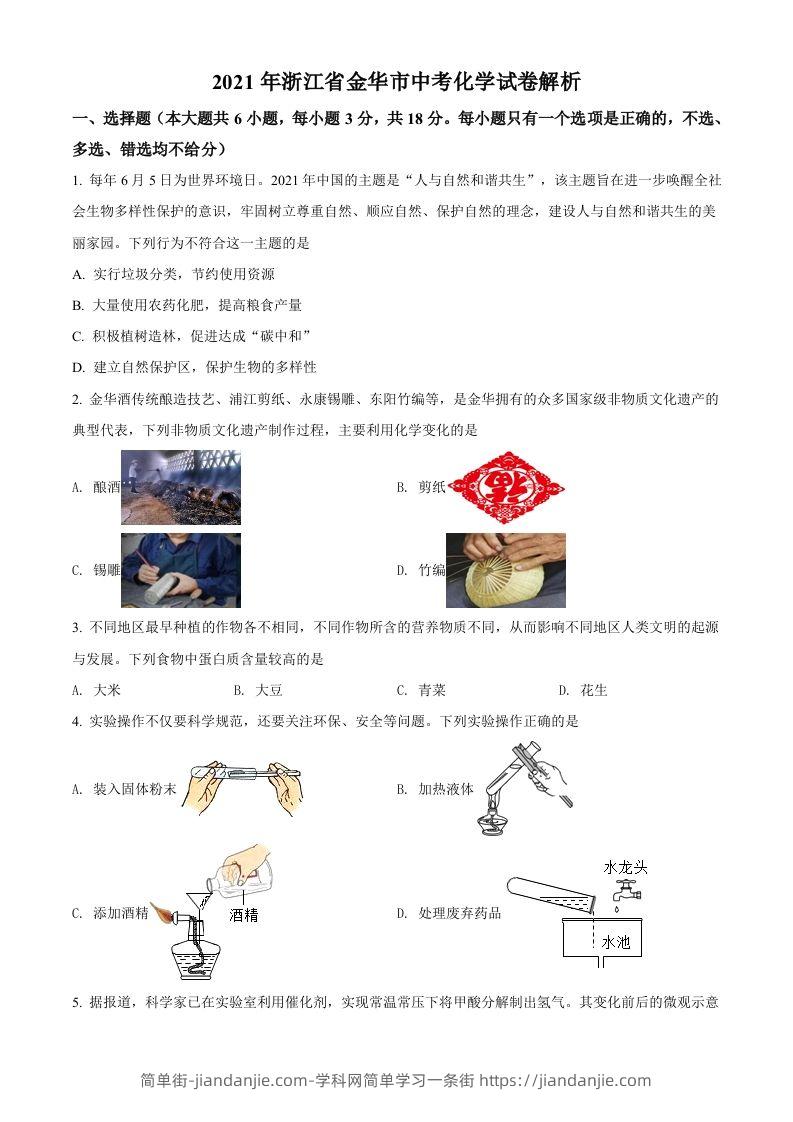 2021 年浙江省金华市中考化学试卷解析

一、选择题（本大题共 6 小题，每小题 3 分，共 18 分。每小题只有一个选项是正确的，不选、多选、错选均不给分）

1. 每年 6 月 5 日为世界环境日。2021 年中国的主题是“人与自然和谐共生”，该主题旨在进一步唤醒全社会生物多样性保护的意识，牢固树立尊重自然、顺应自然、保护自然的理念，建设人与自然和谐共生的美丽家园。下列行为不符合这一主题的是

A. 实行垃圾分类，节约使用资源

B. 大量使用农药化肥，提高粮食产量

C. 积极植树造林，促进达成“碳中和”

D. 建立自然保护区，保护生物的多样性

2. 金华酒传统酿造技艺、浦江剪纸、永康锡雕、东阳竹编等，是金华拥有的众多国家级非物质文化遗产的典型代表，下列非物质文化遗产制作过程，主要利用化学变化的是

A. 酿酒

B. 剪纸

C. 锡雕

D. 竹编

3. 不同地区最早种植的作物各不相同，不同作物所含的营养物质不同，从而影响不同地区人类文明的起源与发展。下列食物中蛋白质含量较高的是

A. 大米　　B. 大豆　　C. 青菜　　D. 花生

4. 实验操作不仅要科学规范，还要关注环保、安全等问题。下列实验操作正确的是

A. 装入固体粉末

B. 加热液体

C. 添加酒精

酒精

D. 处理废弃药品

水龙头

水池

5. 据报道，科学家已在实验室利用催化剂，实现常温常压下将甲酸分解制出氢气。其变化前后的微观示意

简单街-jiandanjie.com-学科网简单学习一条街 https://jiandanjie.com